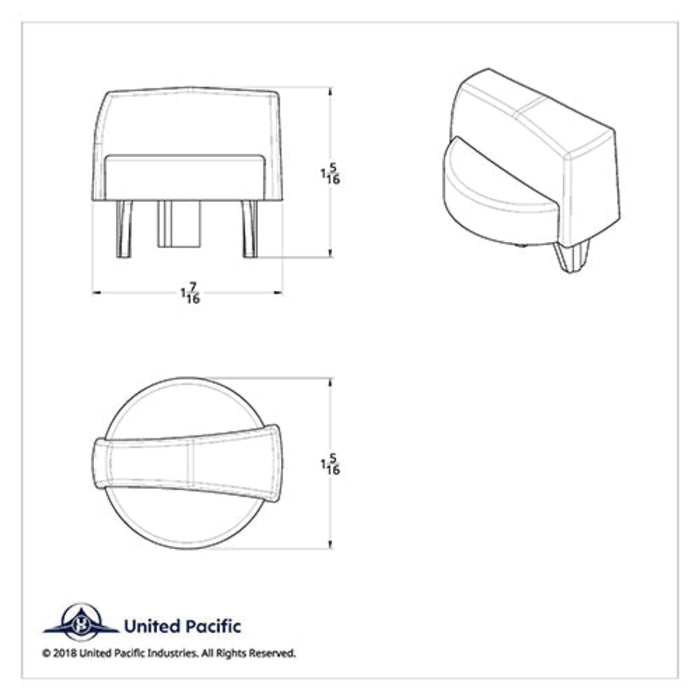 $1\frac{5}{16}$

$1\frac{7}{16}$

$1\frac{5}{16}$

United Pacific

© 2018 United Pacific Industries. All Rights Reserved.