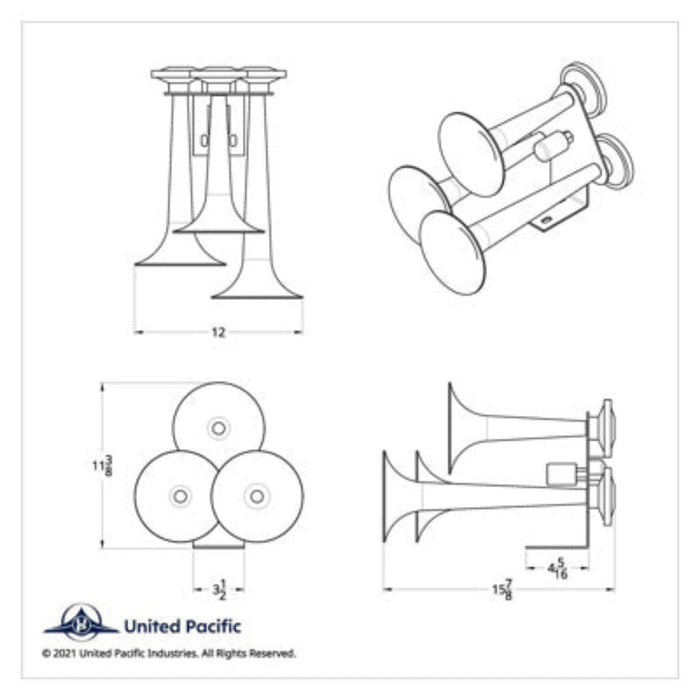 12

$11\frac{3}{8}$

$3\frac{1}{2}$

$4\frac{5}{16}$

$15\frac{7}{8}$

United Pacific

© 2021 United Pacific Industries. All Rights Reserved.