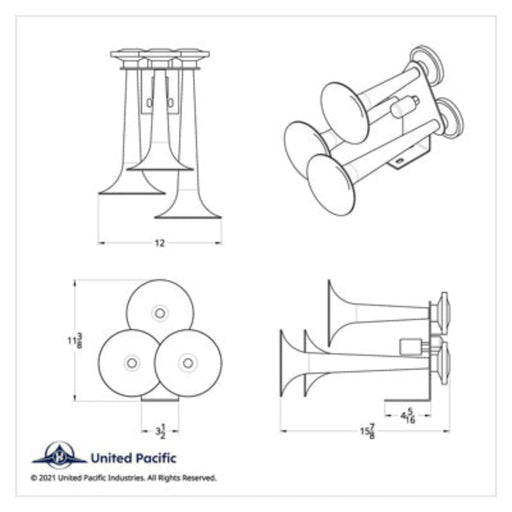 12

$11\frac{3}{8}$

$3\frac{1}{2}$

$4\frac{5}{16}$

$15\frac{7}{8}$

United Pacific

© 2021 United Pacific Industries. All Rights Reserved.